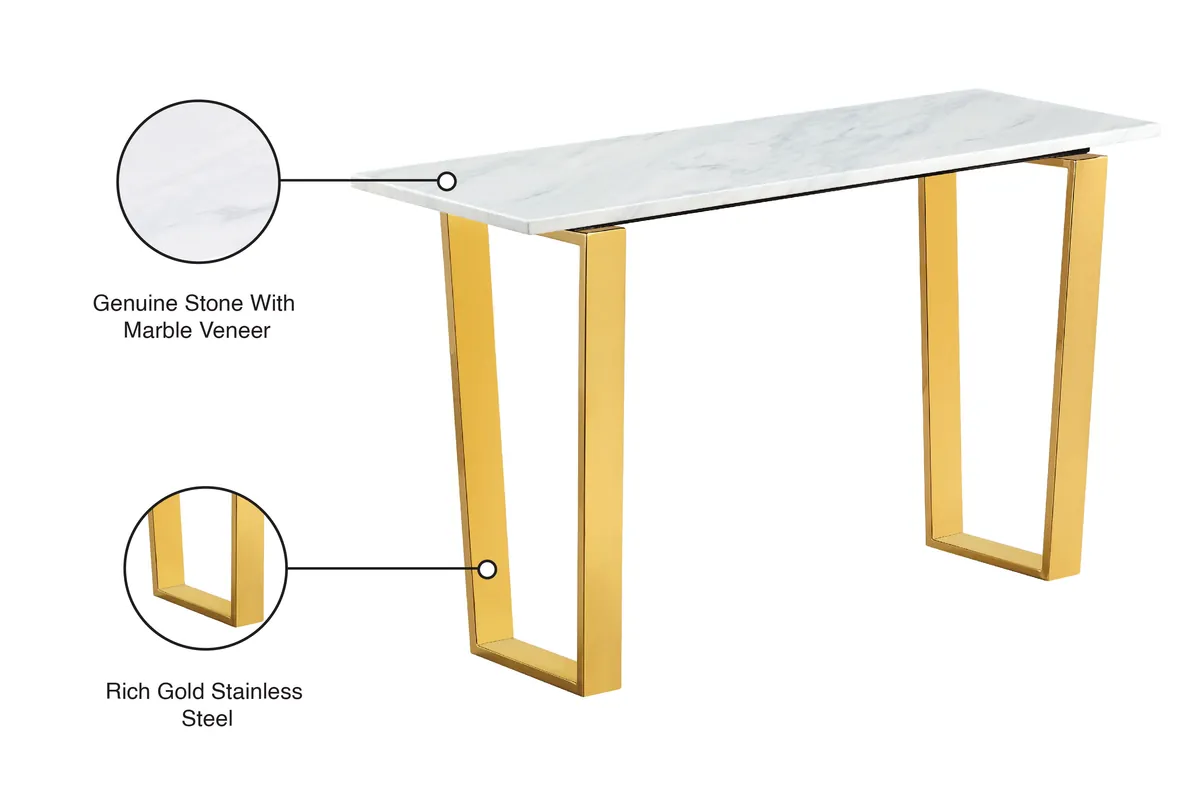 Genuine Stone With
Marble Veneer

Rich Gold Stainless
Steel