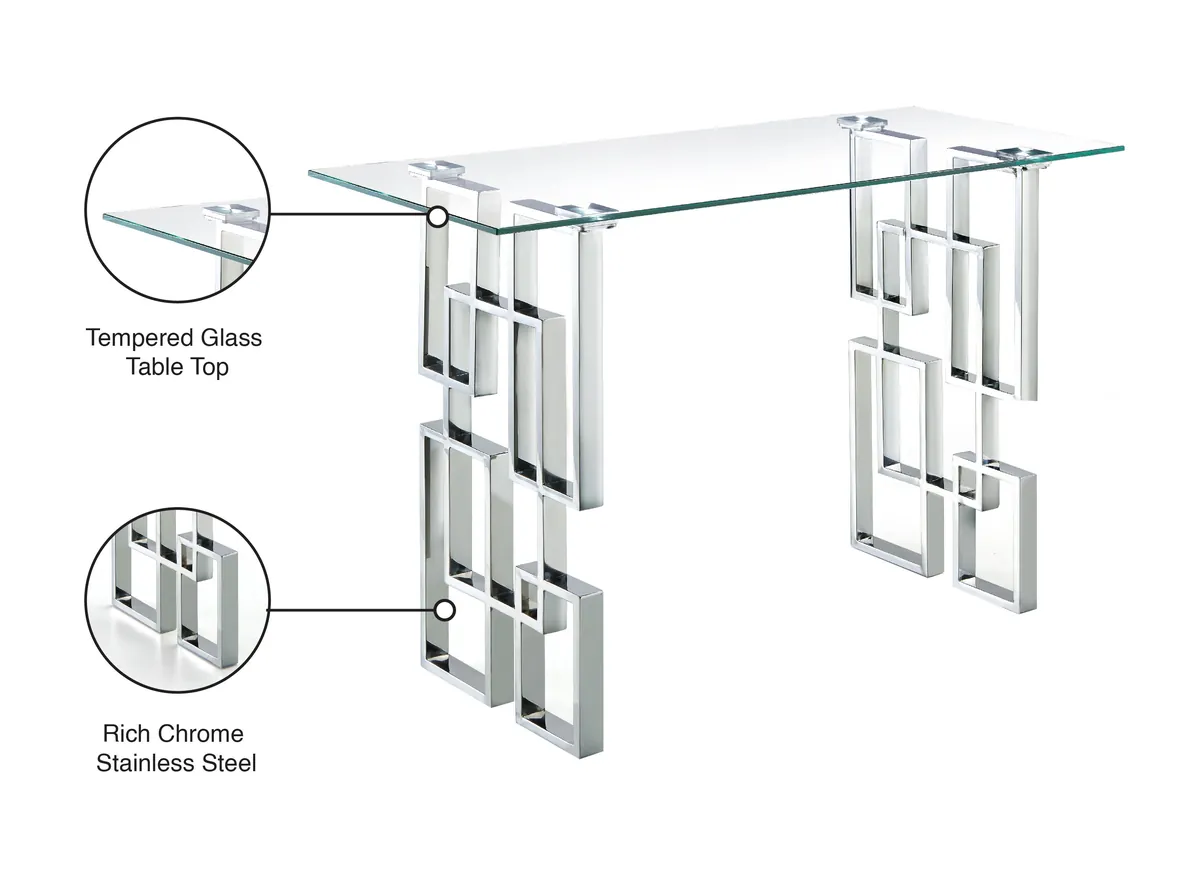 Tempered Glass
Table Top

Rich Chrome
Stainless Steel