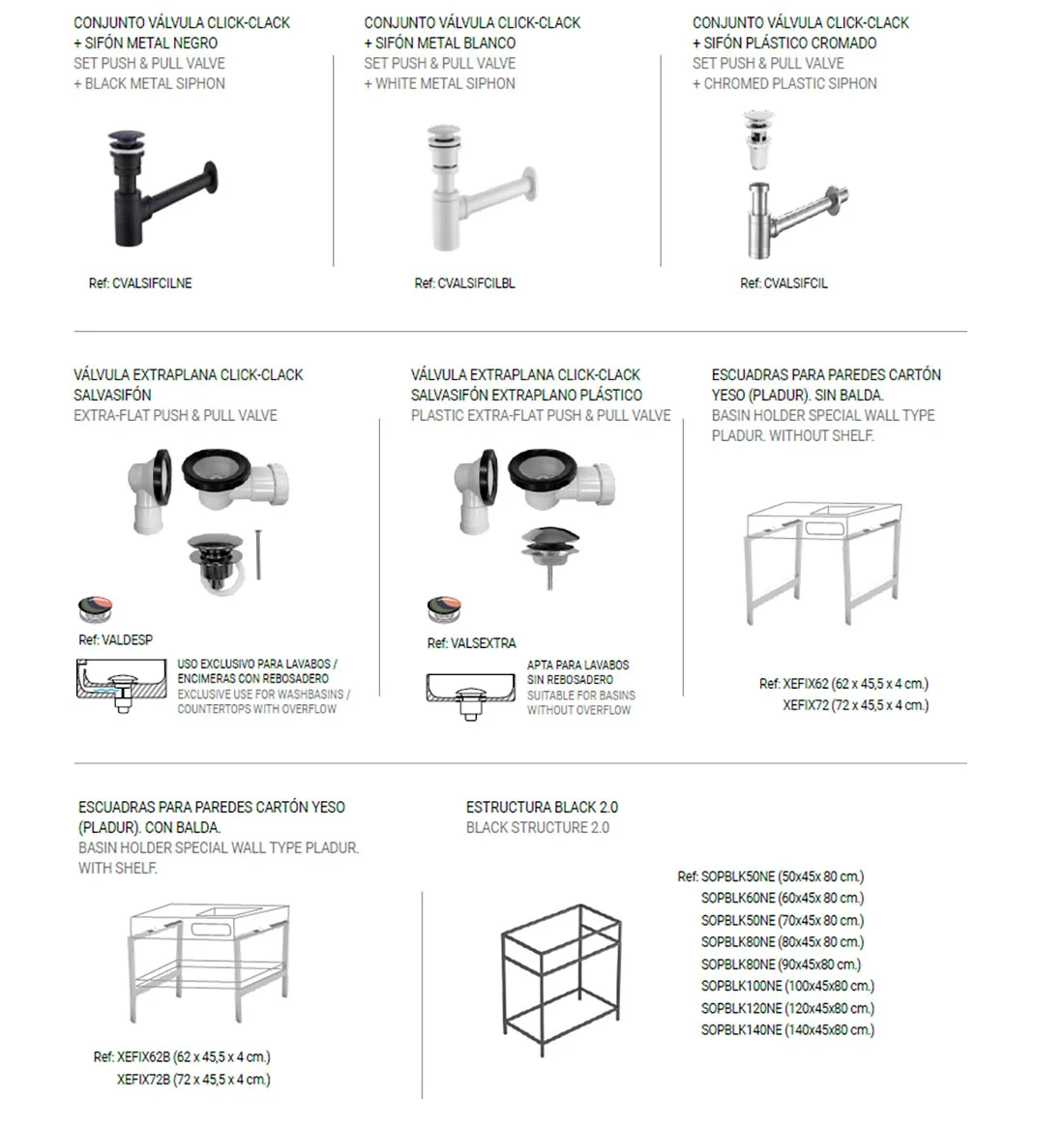 CONJUNTO VÁLVULA CLICK-CLACK + SIFÓN METAL NEGRO
SET PUSH & PULL VALVE + BLACK METAL SIPHON

Ref: CVALSIFCILNE

CONJUNTO VÁLVULA CLICK-CLACK + SIFÓN METAL BLANCO
SET PUSH & PULL VALVE + WHITE METAL SIPHON

Ref: CVALSIFCILBL

CONJUNTO VÁLVULA CLICK-CLACK + SIFÓN PLÁSTICO CROMADO
SET PUSH & PULL VALVE + CHROMED PLASTIC SIPHON

Ref: CVALSIFCIL

VÁLVULA EXTRAPLANA CLICK-CLACK SALVASIFÓN
EXTRA-FLAT PUSH & PULL VALVE

Ref: VALDESP

USO EXCLUSIVO PARA LAVABOS / ENCIMERAS CON REBOSADERO
EXCLUSIVE USE FOR WASHBASINS / COUNTERTOPS WITH OVERFLOW

VÁLVULA EXTRAPLANA CLICK-CLACK SALVASIFÓN EXTRAPLANO PLÁSTICO
PLASTIC EXTRA-FLAT PUSH & PULL VALVE

Ref: VALSEXTRA

APTA PARA LAVABOS SIN REBOSADERO
SUITABLE FOR BASINS WITHOUT OVERFLOW

ESCUADRAS PARA PAREDES CARTÓN YESO (PLADUR). SIN BALDA.
BASIN HOLDER SPECIAL WALL TYPE PLADUR. WITHOUT SHELF.

Ref: XEFIX62 (62 x 45,5 x 4 cm.)
XEFIX72 (72 x 45,5 x 4 cm.)

ESCUADRAS PARA PAREDES CARTÓN YESO (PLADUR). CON BALDA.
BASIN HOLDER SPECIAL WALL TYPE PLADUR. WITH SHELF.

Ref: XEFIX62B (62 x 45,5 x 4 cm.)
XEFIX72B (72 x 45,5 x 4 cm.)

ESTRUCTURA BLACK 2.0
BLACK STRUCTURE 2.0

Ref: SOPBLK50NE (50x45x 80 cm.)
SOPBLK60NE (60x45x 80 cm.)
SOPBLK50NE (70x45x 80 cm.)
SOPBLK80NE (80x45x 80 cm.)
SOPBLK80NE (90x45x80 cm.)
SOPBLK100NE (100x45x80 cm.)
SOPBLK120NE (120x45x80 cm.)
SOPBLK140NE (140x45x80 cm.)