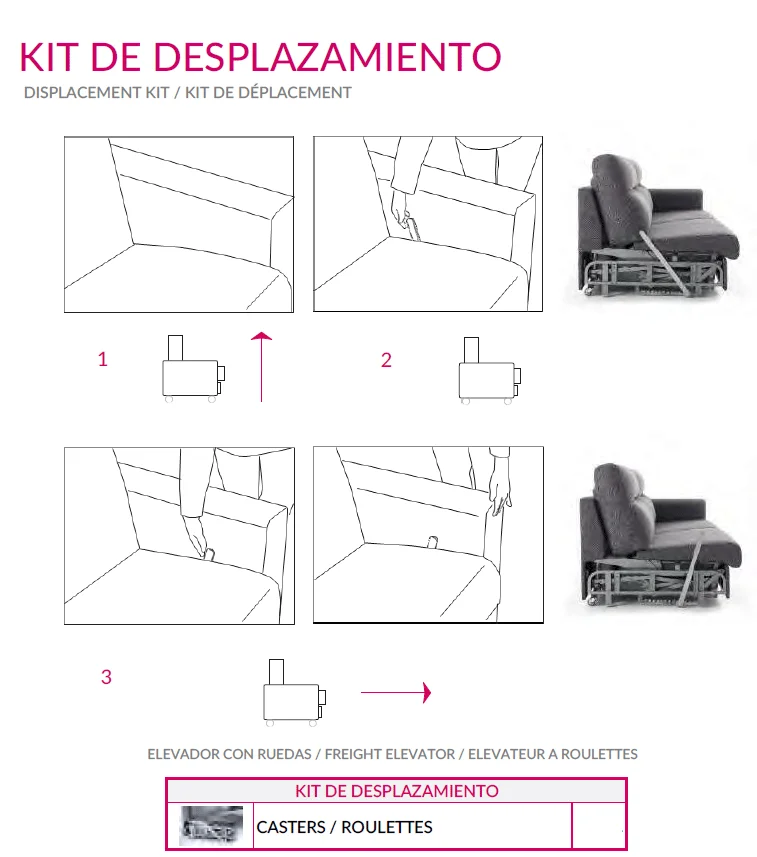 KIT DE DESPLAZAMIENTO

DISPLACEMENT KIT / KIT DE DÉPLACEMENT

1

2

3

ELEVADOR CON RUEDAS / FREIGHT ELEVATOR / ELEVATEUR A ROULETTES

| KIT DE DESPLAZAMIENTO | | |
|---|---|---|
| | CASTERS / ROULETTES | |