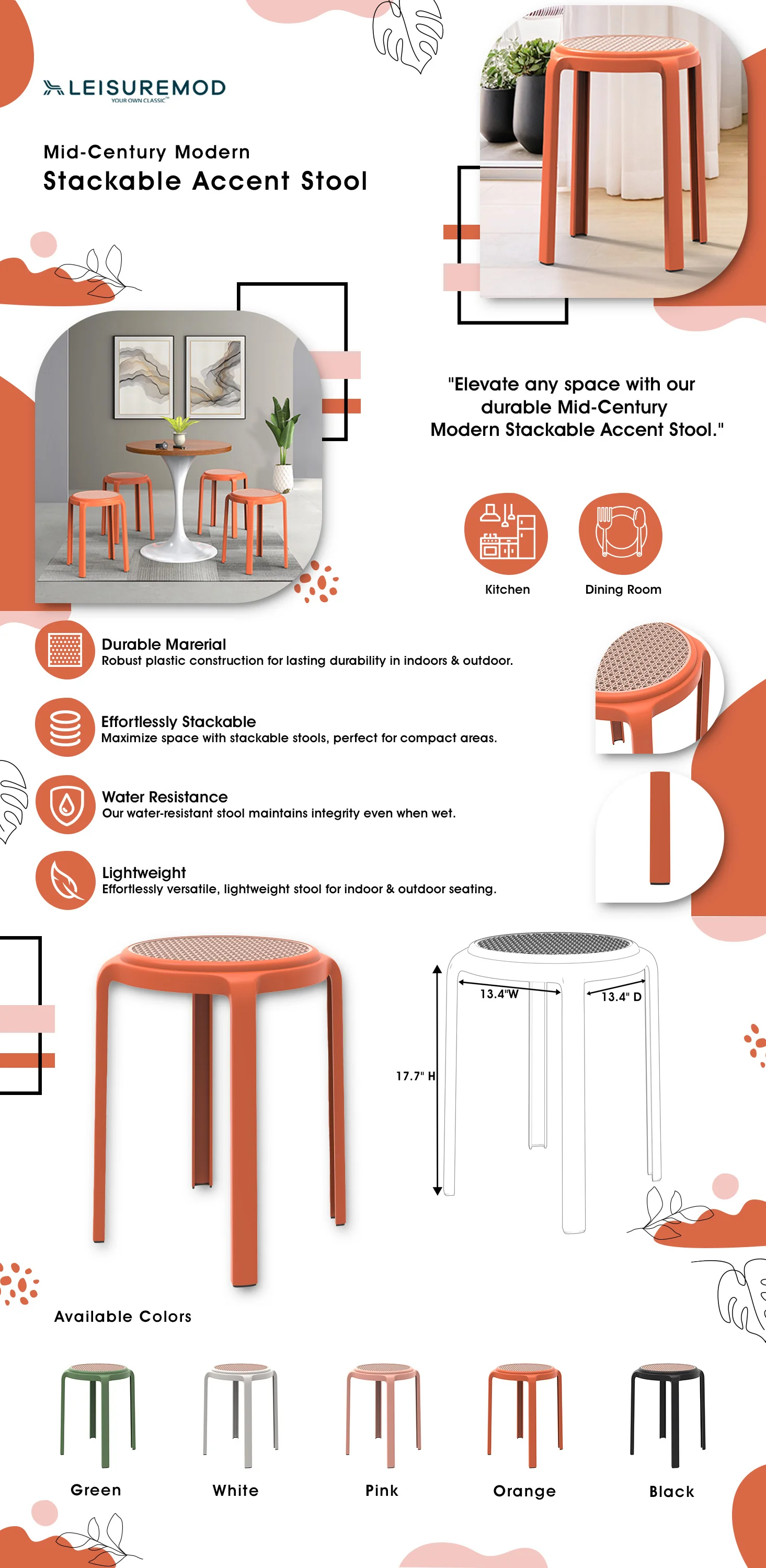 LEISUREMOD
YOUR OWN CLASSIC™

Mid-Century Modern
Stackable Accent Stool

"Elevate any space with our durable Mid-Century Modern Stackable Accent Stool."

Kitchen

Dining Room

Durable Marerial
Robust plastic construction for lasting durability in indoors & outdoor.

Effortlessly Stackable
Maximize space with stackable stools, perfect for compact areas.

Water Resistance
Our water-resistant stool maintains integrity even when wet.

Lightweight
Effortlessly versatile, lightweight stool for indoor & outdoor seating.

13.4"W

13.4" D

17.7" H

Available Colors

Green

White

Pink

Orange

Black