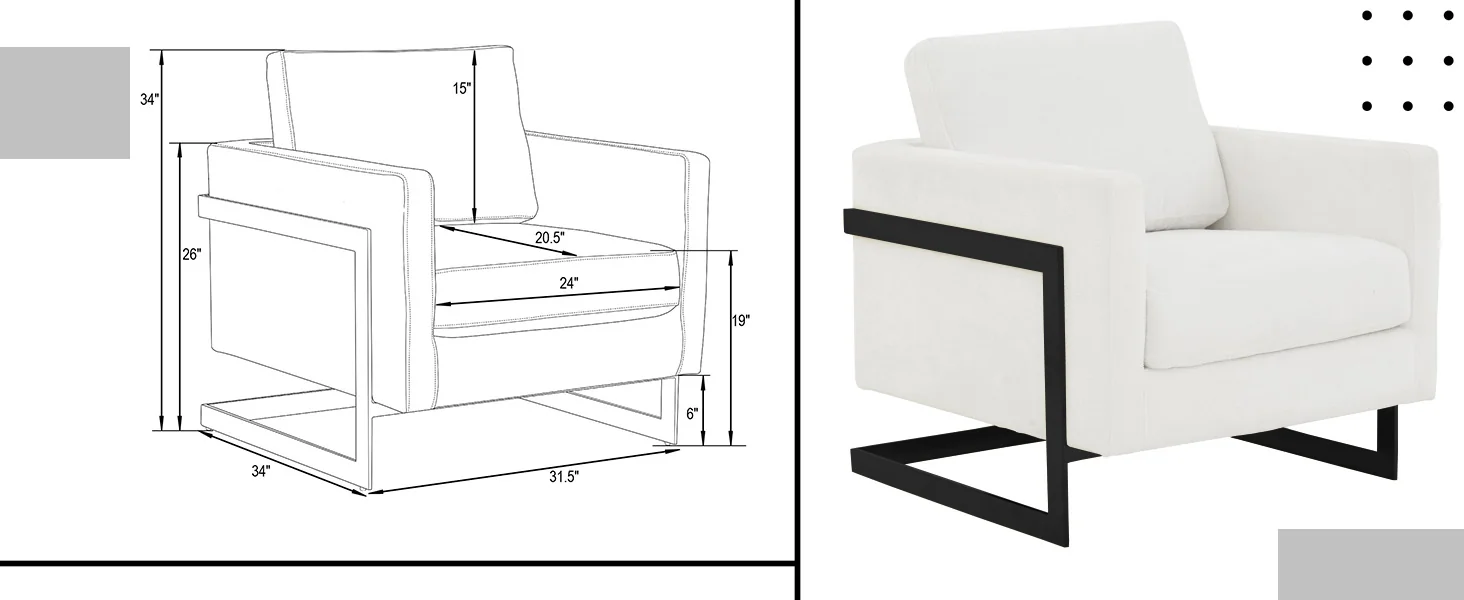 34"
15"
26"
20.5"
24"
19"
6"
34"
31.5"