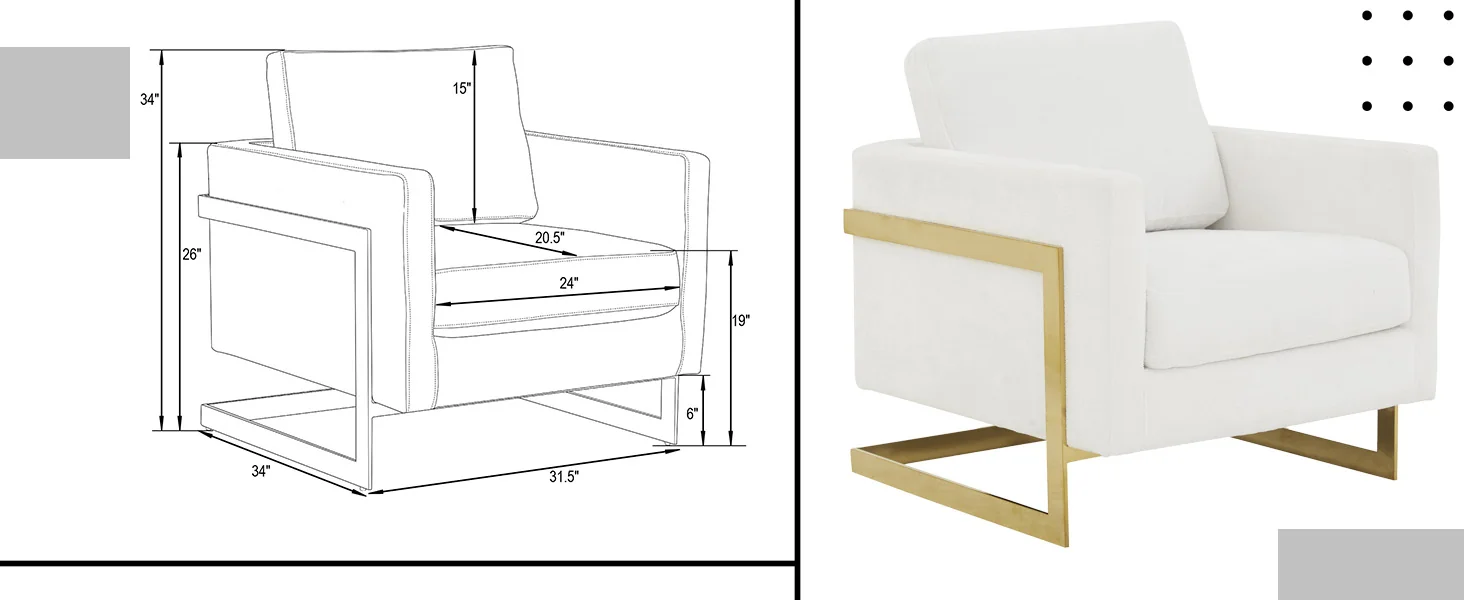 34"

15"

26"

20.5"

24"

19"

6"

34"

31.5"